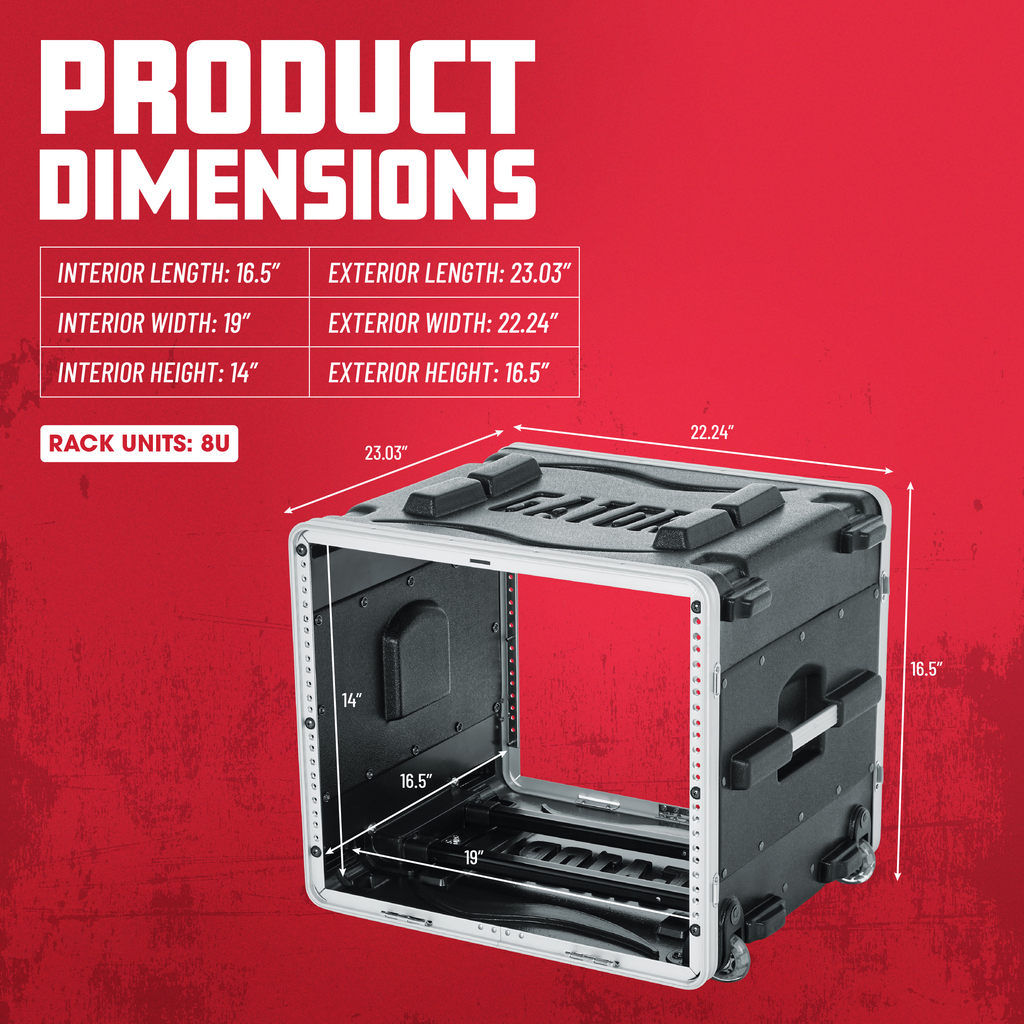 PRODUCT DIMENSIONS

| INTERIOR LENGTH: 16.5" | EXTERIOR LENGTH: 23.03" |
|---|---|
| INTERIOR WIDTH: 19" | EXTERIOR WIDTH: 22.24" |
| INTERIOR HEIGHT: 14" | EXTERIOR HEIGHT: 16.5" |

RACK UNITS: 8U

23.03"

22.24"

GATOR

16.5"

14"

16.5"

19"